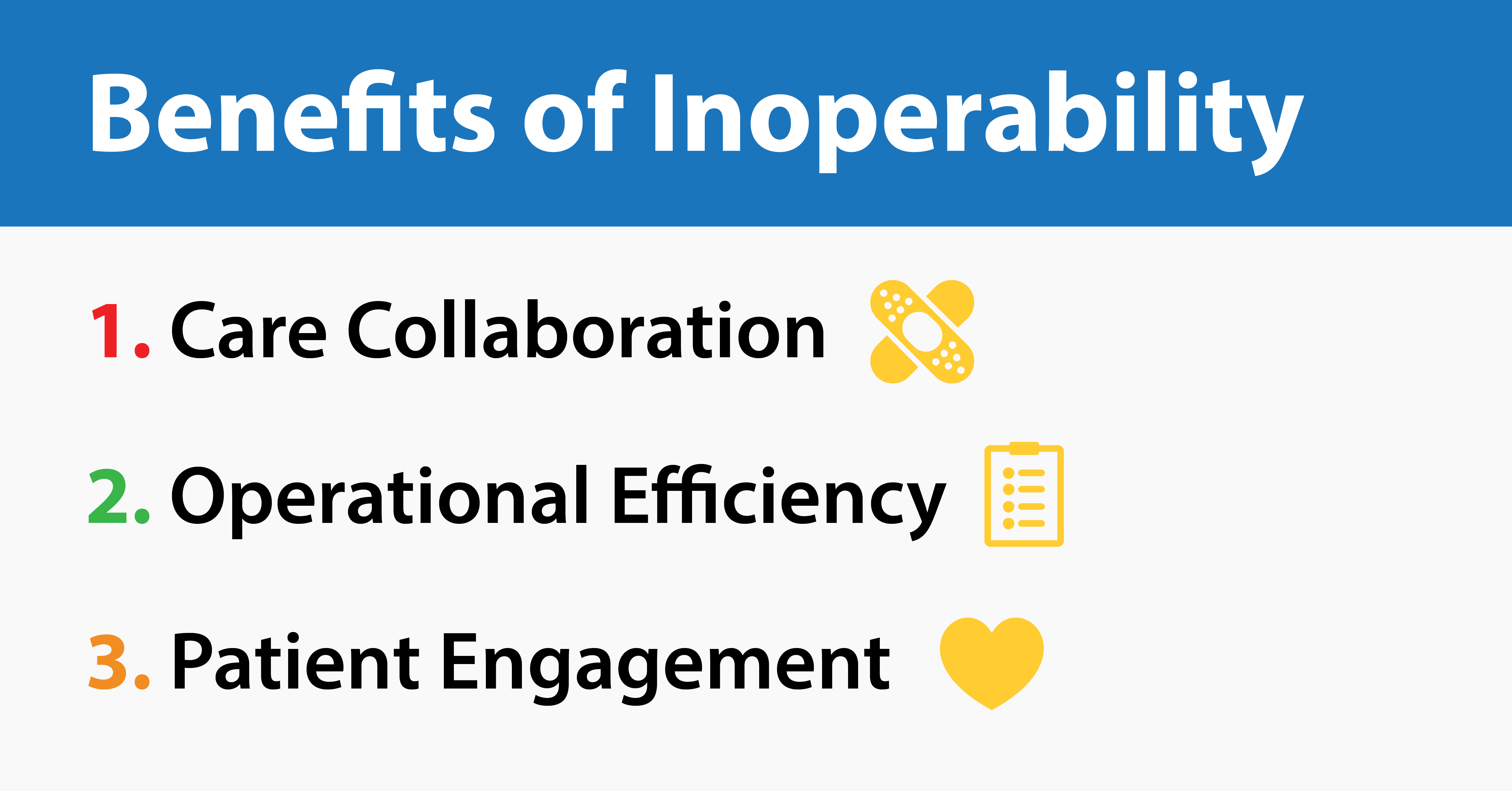 Benefits of Inoperability

1. Care Collaboration

2. Operational Efficiency

3. Patient Engagement